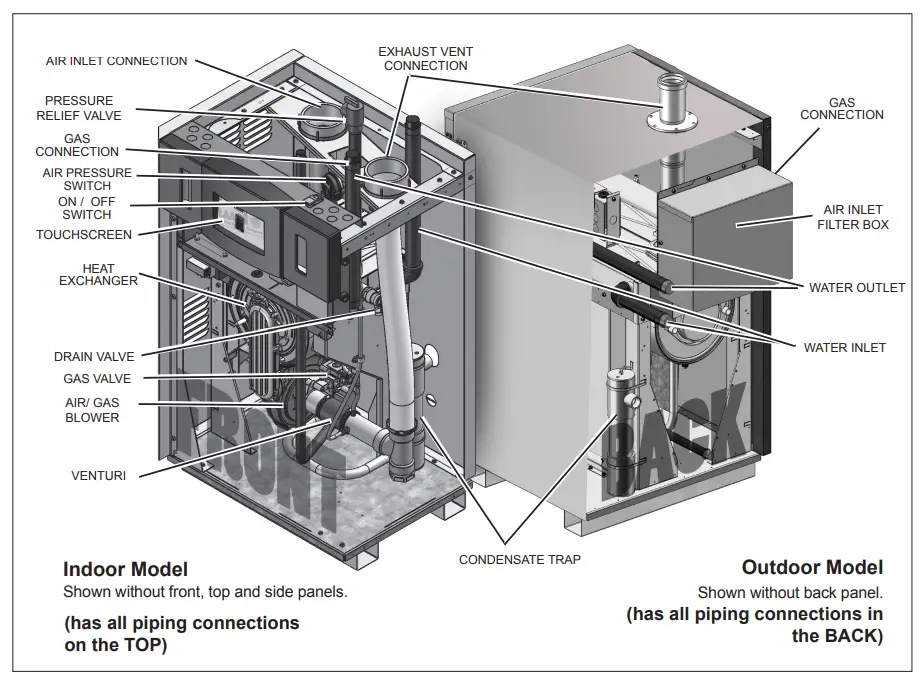 AIR INLET CONNECTION

PRESSURE RELIEF VALVE

GAS CONNECTION

AIR PRESSURE SWITCH

ON / OFF SWITCH

TOUCHSCREEN

HEAT EXCHANGER

DRAIN VALVE

GAS VALVE

AIR/ GAS BLOWER

VENTURI

EXHAUST VENT CONNECTION

GAS CONNECTION

AIR INLET FILTER BOX

WATER OUTLET

WATER INLET

CONDENSATE TRAP

FRONT

BACK

Indoor Model
Shown without front, top and side panels.

(has all piping connections on the TOP)

Outdoor Model
Shown without back panel.

(has all piping connections in the BACK)