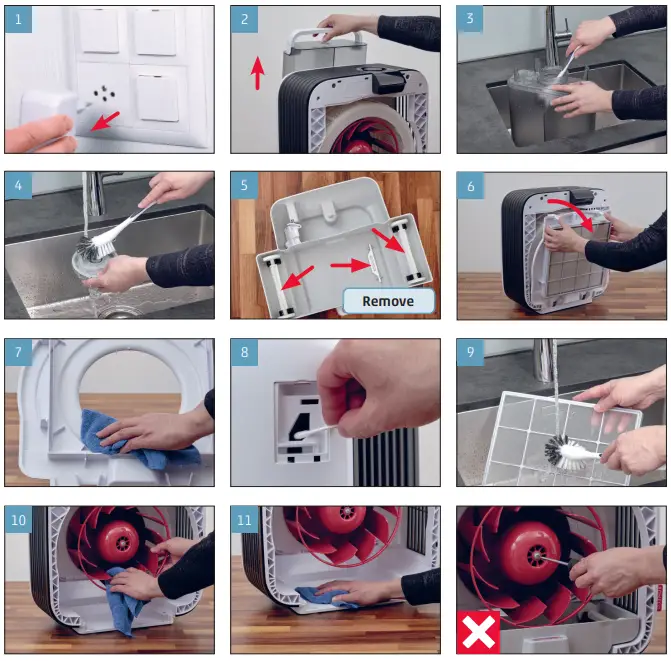 1

2

3

4

5

Remove

6

7

8

9

10

11