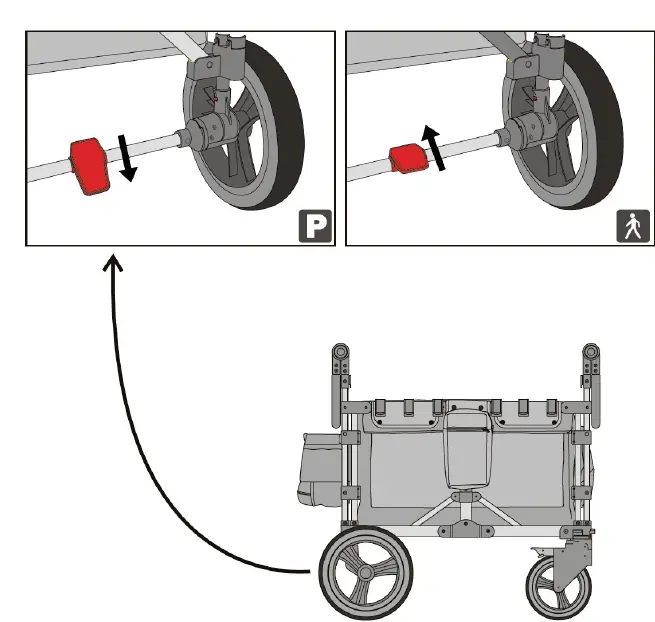 P