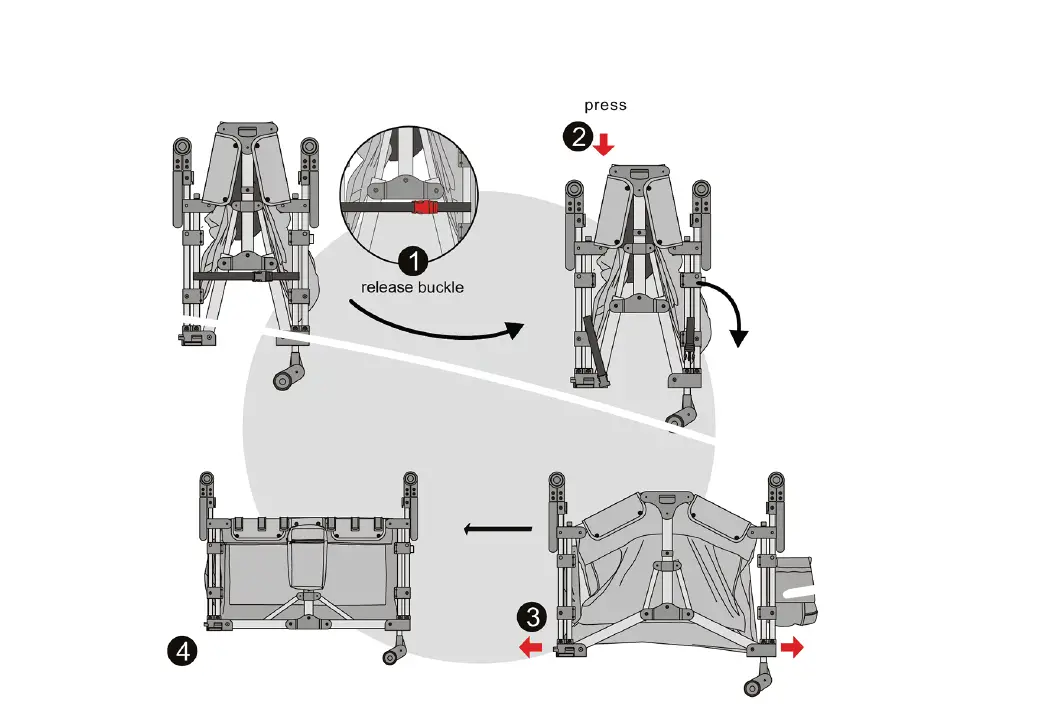 1
release buckle

press
2

3

4