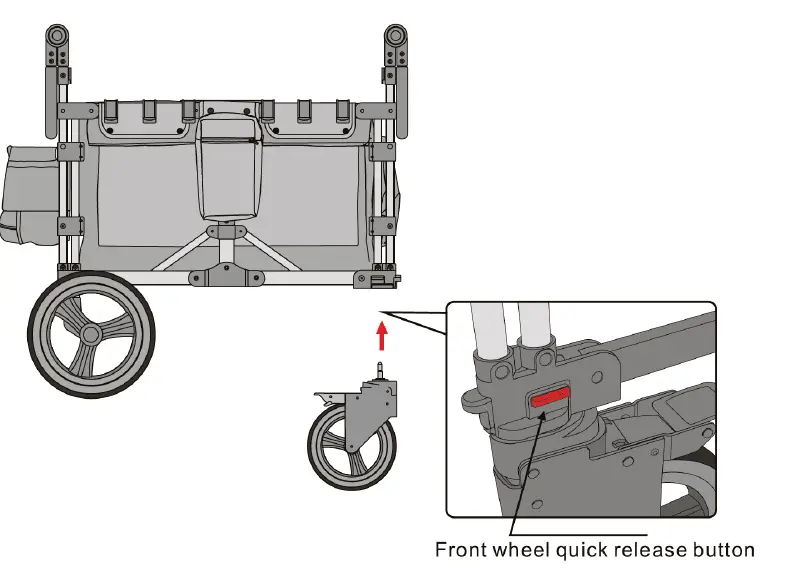 Front wheel quick release button