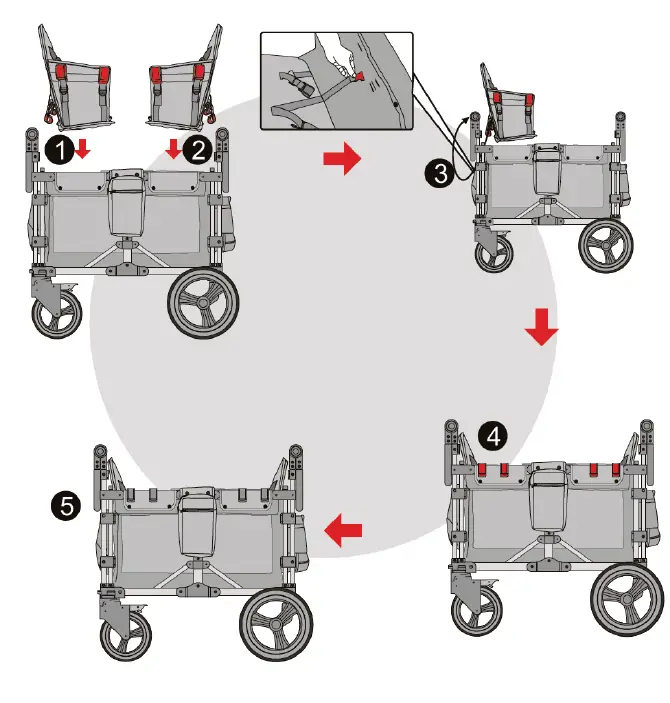 1
2
3
4
5