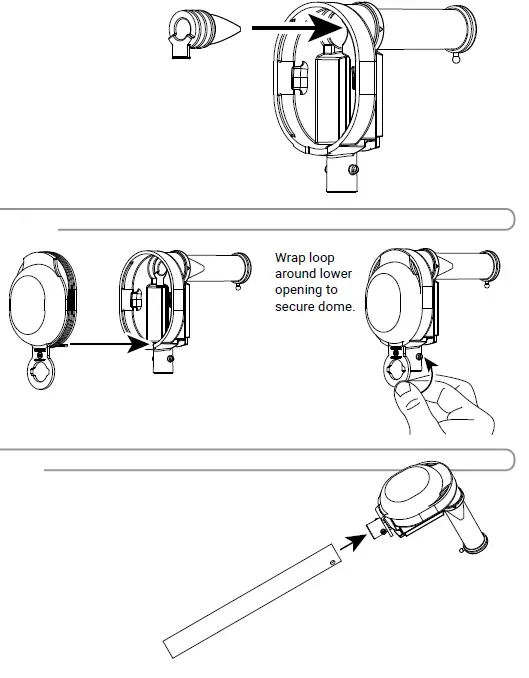 Wrap loop around lower opening to secure dome.