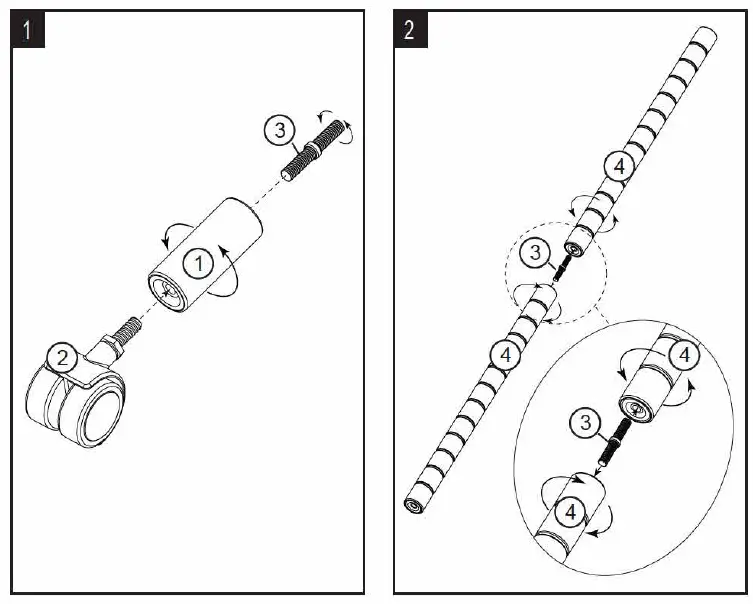 1

3

1

2

2

4

3

4

4

3

4