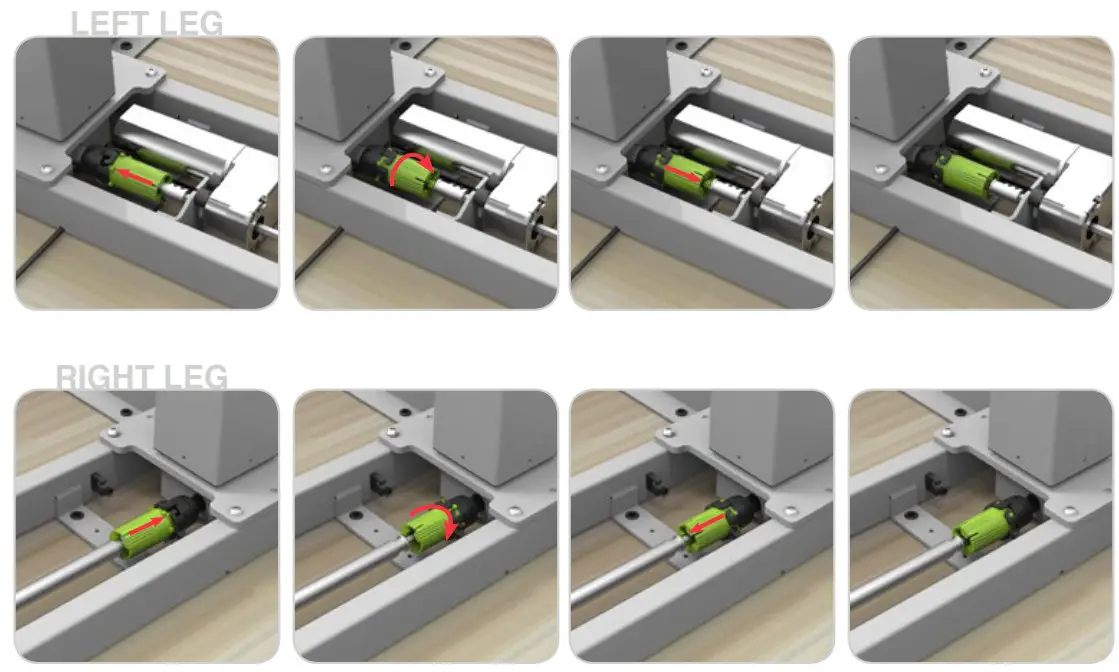 LEFT LEG

RIGHT LEG