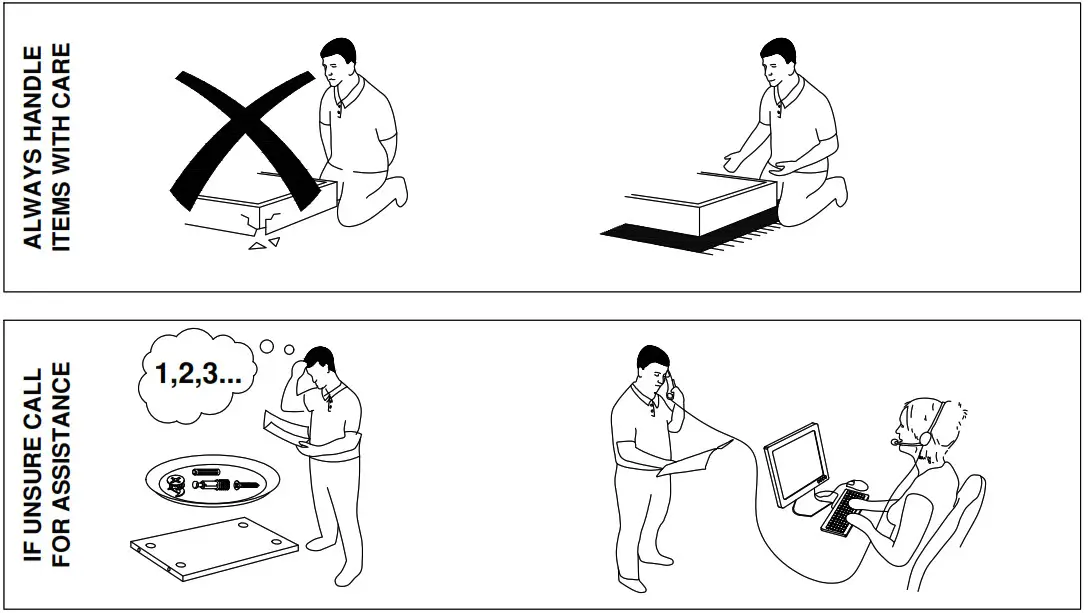 ALWAYS HANDLE ITEMS WITH CARE

IF UNSURE CALL FOR ASSISTANCE

1,2,3...