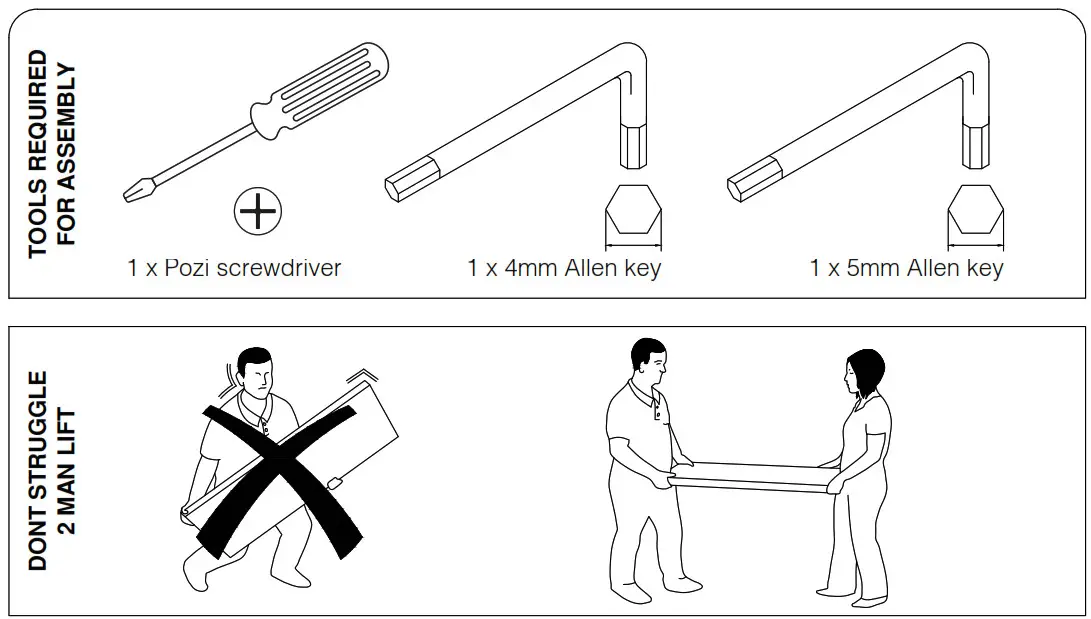 TOOLS REQUIRED FOR ASSEMBLY

1 x Pozi screwdriver

1 x 4mm Allen key

1 x 5mm Allen key

DONT STRUGGLE 2 MAN LIFT