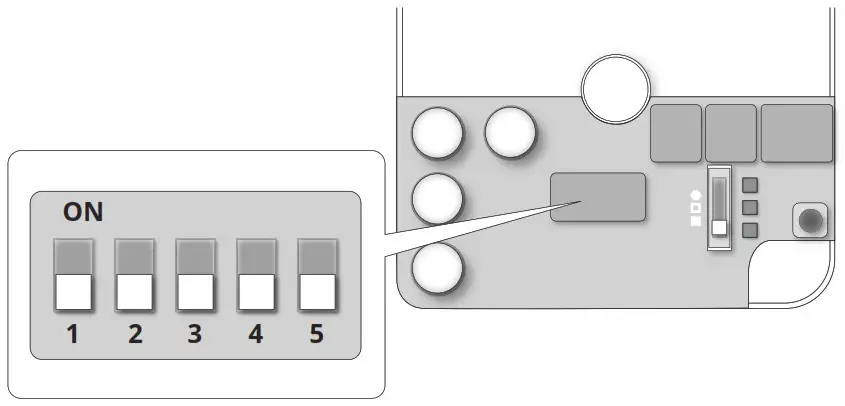 ON
1 2 3 4 5