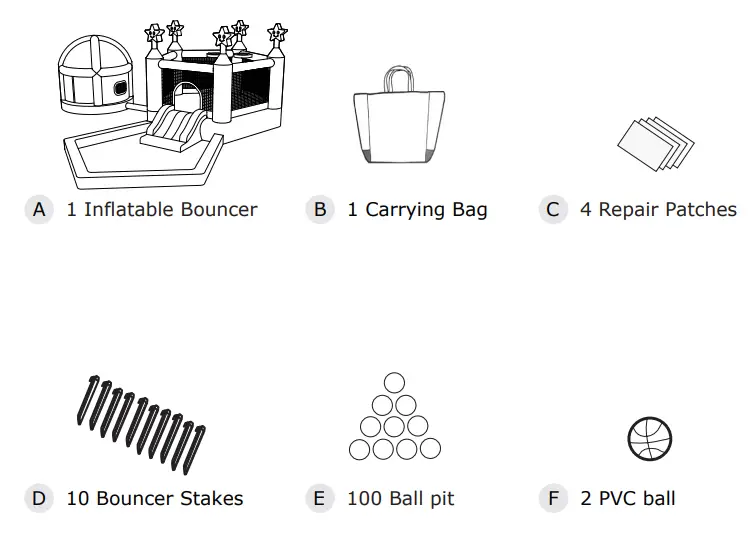 A 1 Inflatable Bouncer

B 1 Carrying Bag

C 4 Repair Patches

D 10 Bouncer Stakes

E 100 Ball pit

F 2 PVC ball