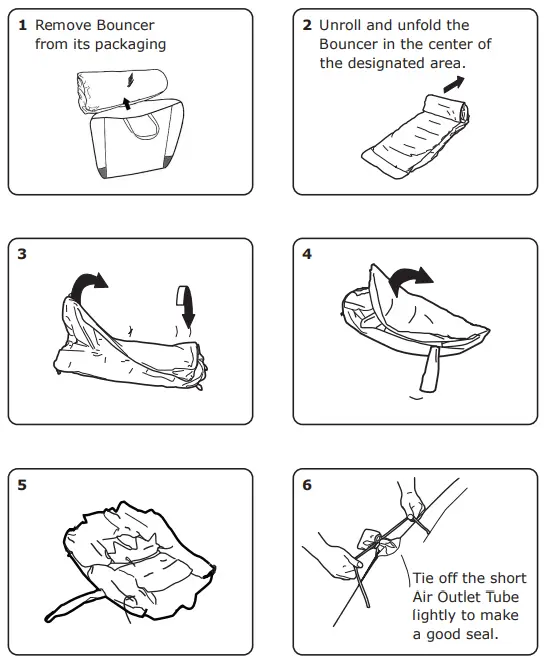 1 Remove Bouncer from its packaging

2 Unroll and unfold the Bouncer in the center of the designated area.

3

4

5

6

Tie off the short Air Outlet Tube lightly to make a good seal.