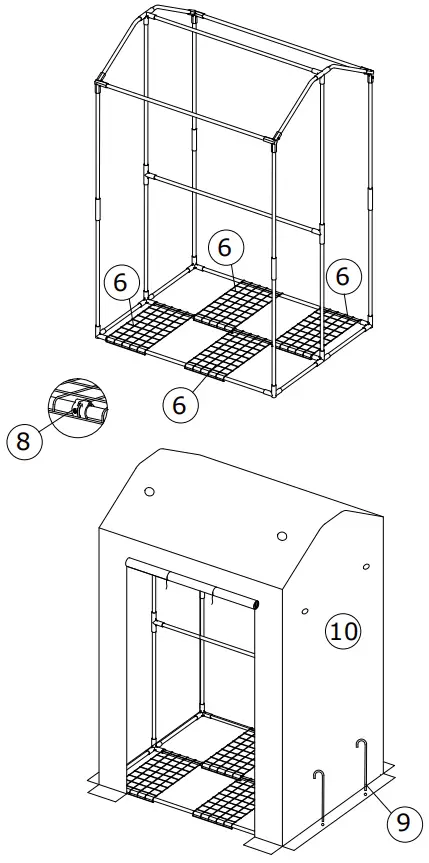 6
6
6
6
8
10
9