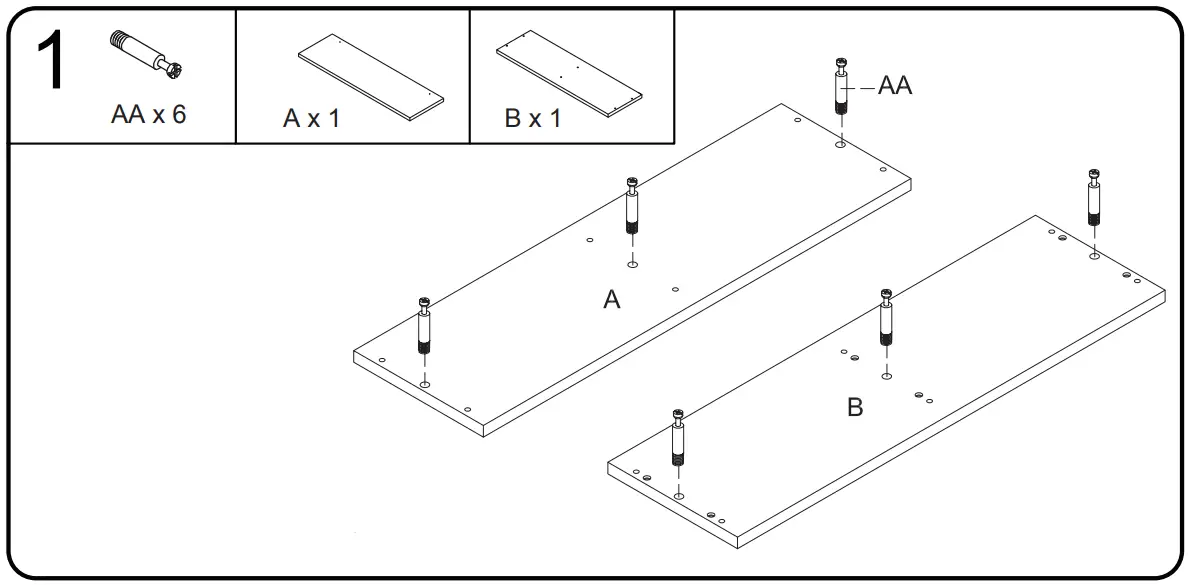 1

AA x 6

A x 1

B x 1

AA

A

B