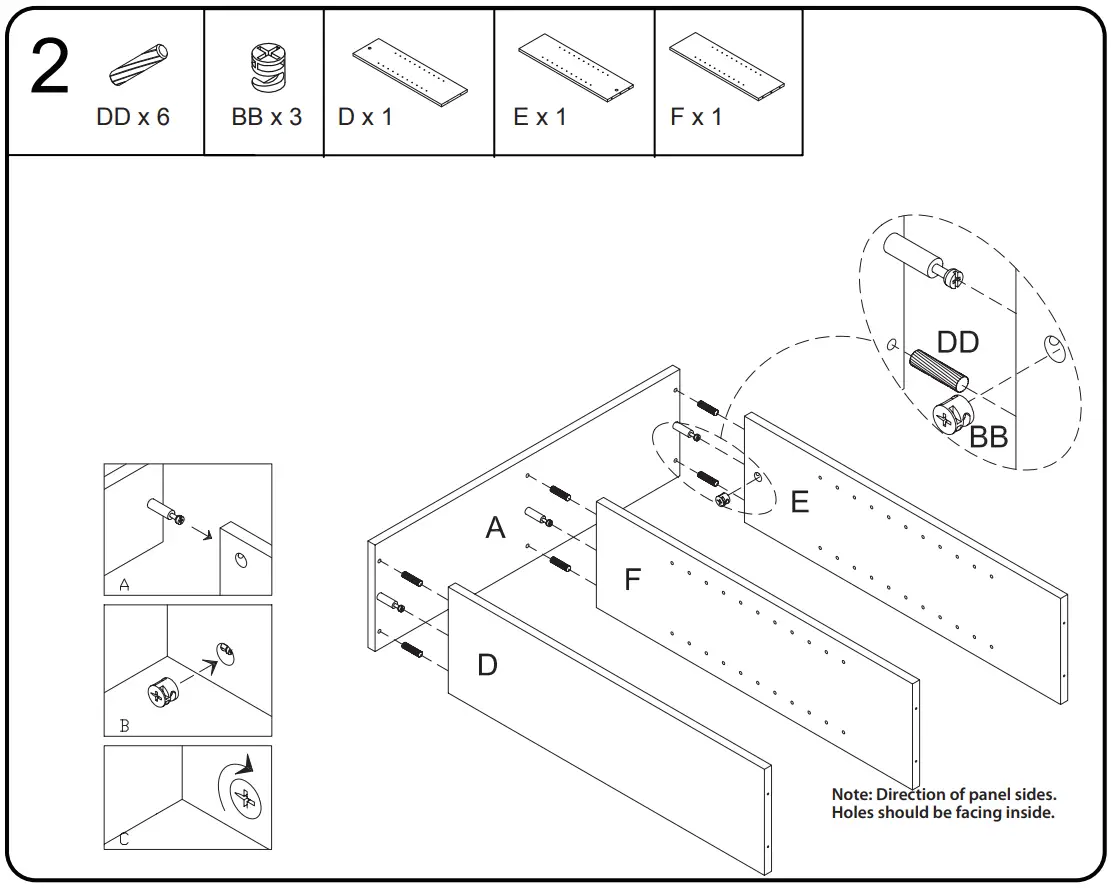 2

DD x 6

BB x 3

D x 1

E x 1

F x 1

DD

BB

A

E

F

D

A

B

C

Note: Direction of panel sides.
Holes should be facing inside.