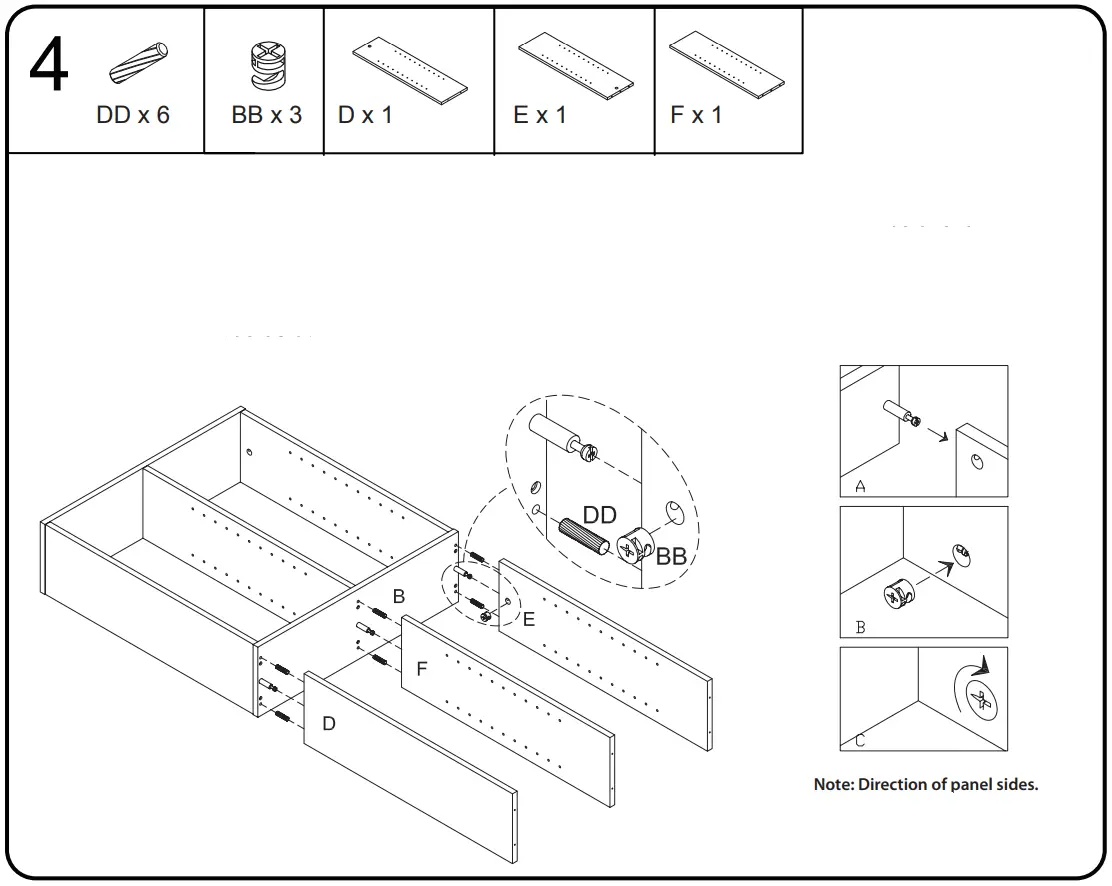 4

DD x 6

BB x 3

D x 1

E x 1

F x 1

DD

BB

B

E

F

D

A

B

C

Note: Direction of panel sides.