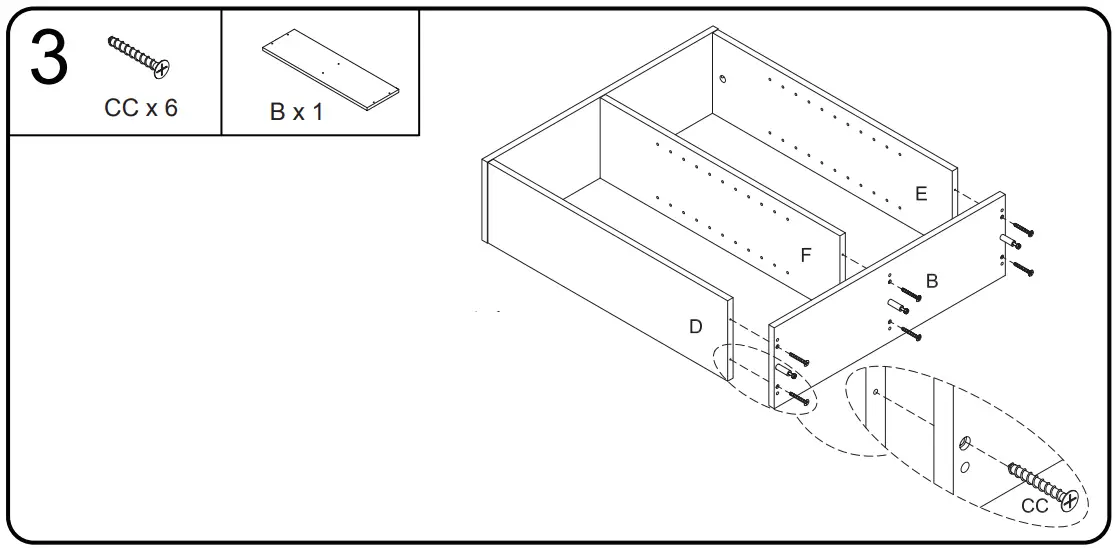 3

CC x 6

B x 1

E

F

B

D

CC