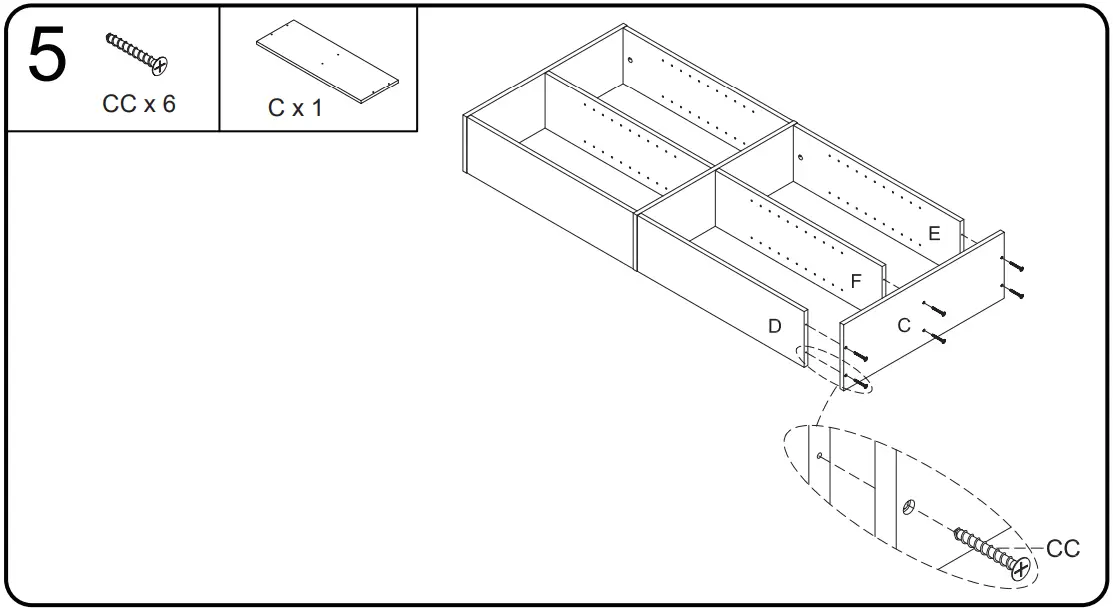 5

CC x 6

C x 1

E

F

D

C

CC