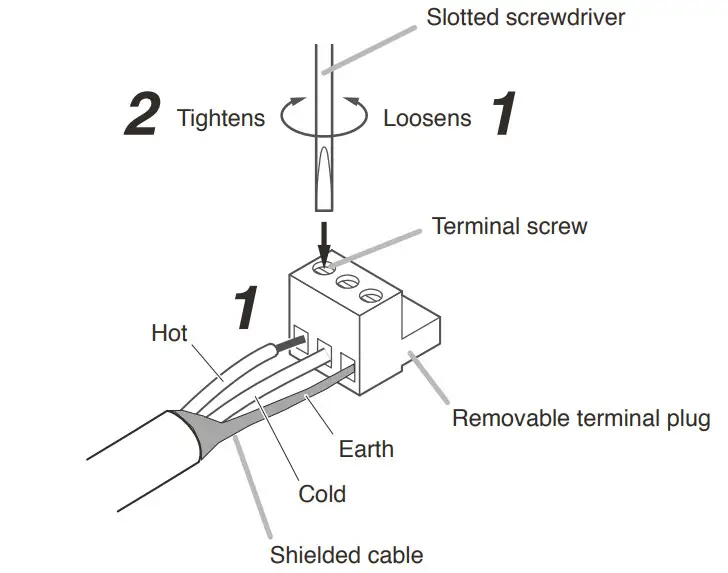 Slotted screwdriver

2 Tightens

Loosens 1

Terminal screw

1

Hot

Removable terminal plug

Earth

Cold

Shielded cable