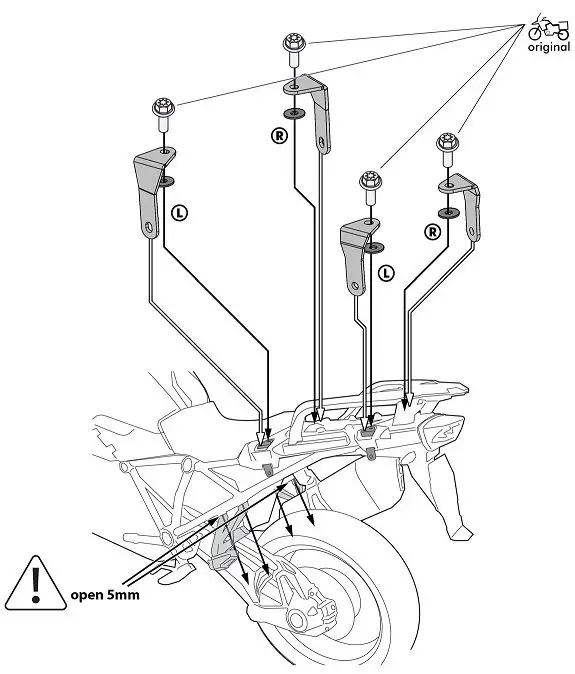 original

R

L

R

L

open 5mm