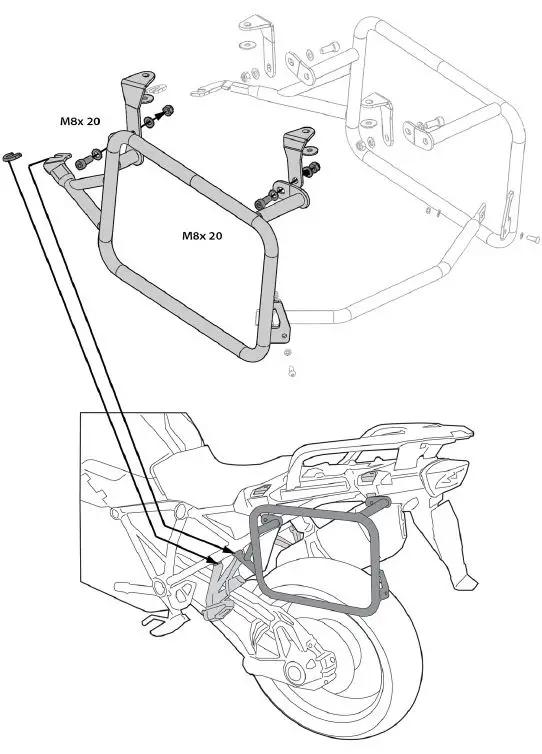 M8x 20

M8x 20