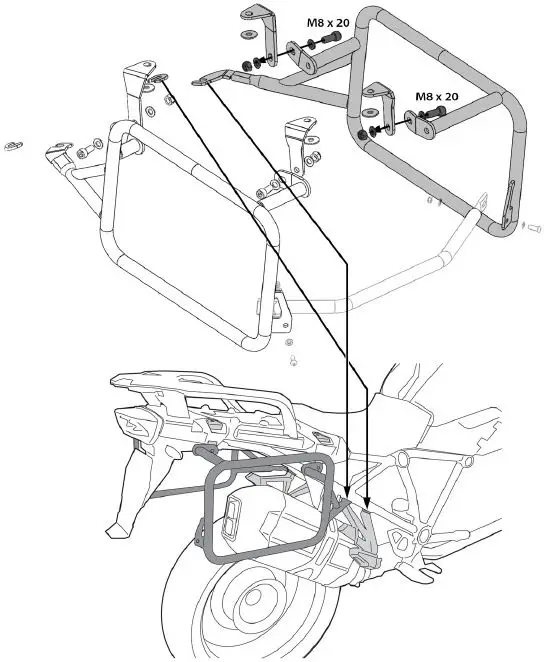 M8 x 20

M8 x 20