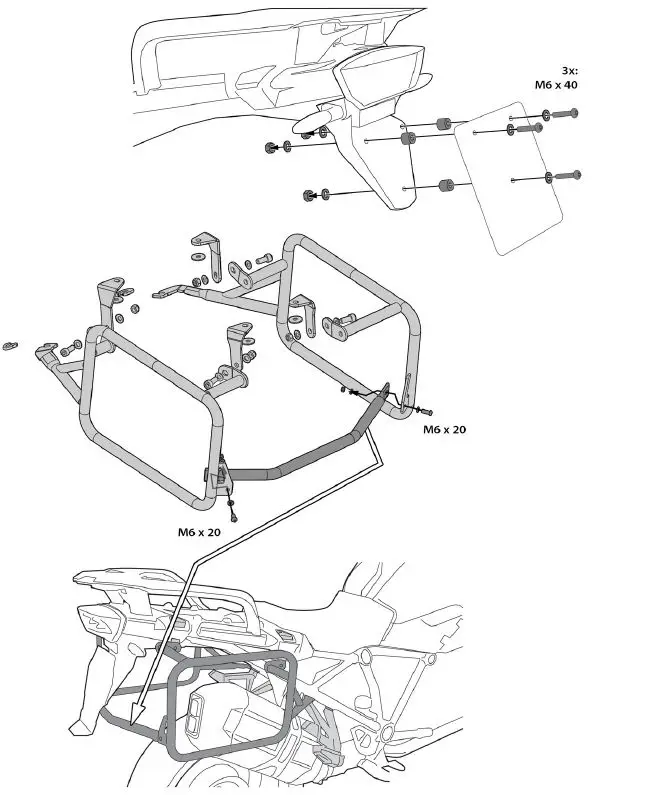 3x:
M6 x 40

M6 x 20

M6 x 20