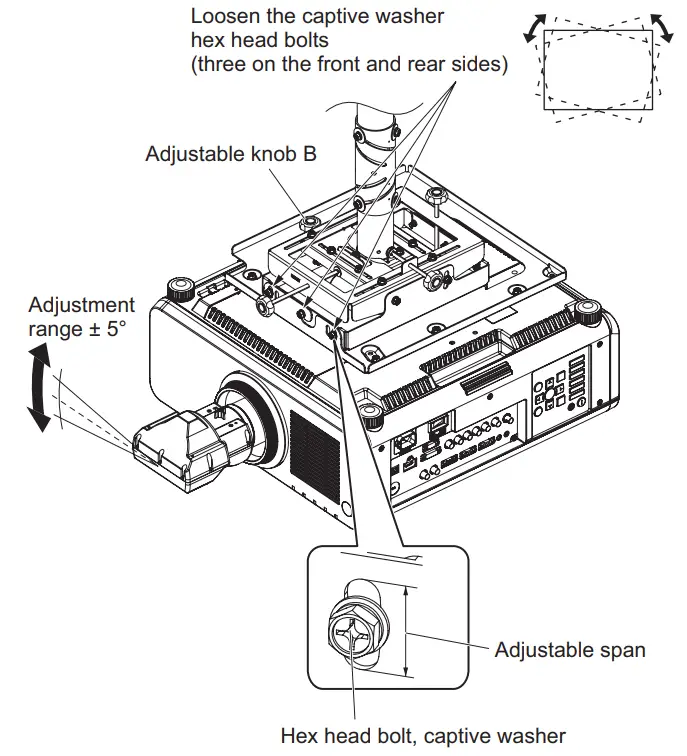 Loosen the captive washer hex head bolts (three on the front and rear sides)

Adjustable knob B

Adjustment range ± 5°

Adjustable span

Hex head bolt, captive washer