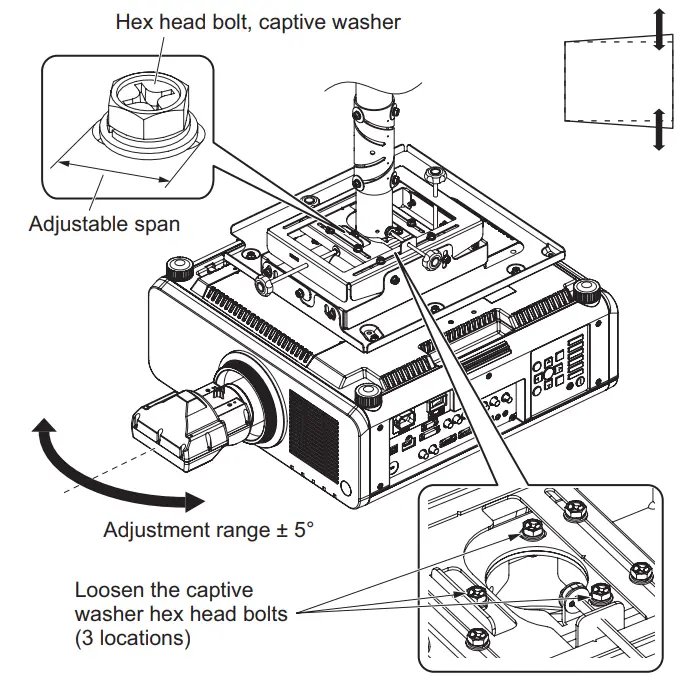 Hex head bolt, captive washer

Adjustable span

Adjustment range ± 5°

Loosen the captive washer hex head bolts (3 locations)