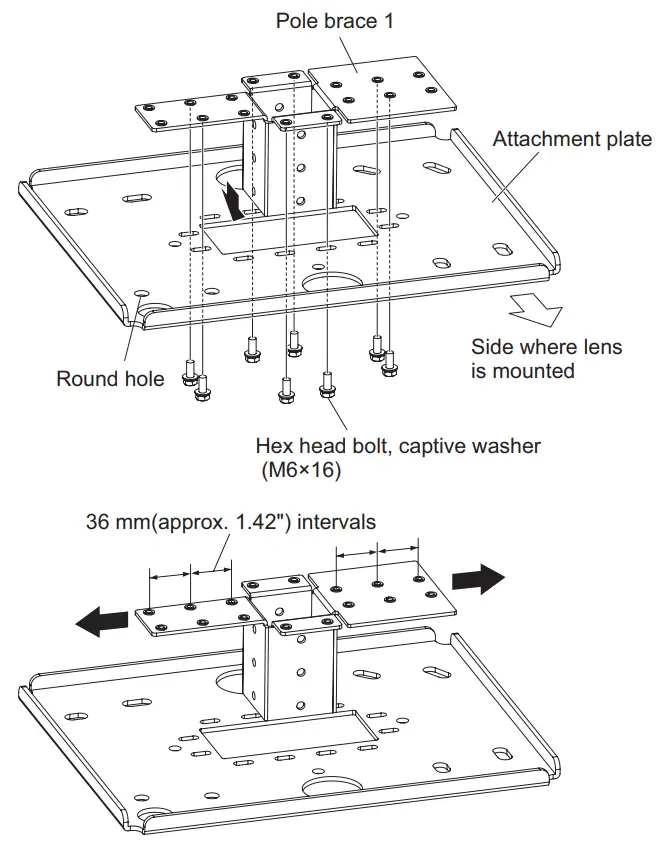 Pole brace 1

Attachment plate

Round hole

Side where lens is mounted

Hex head bolt, captive washer (M6×16)

36 mm(approx. 1.42") intervals