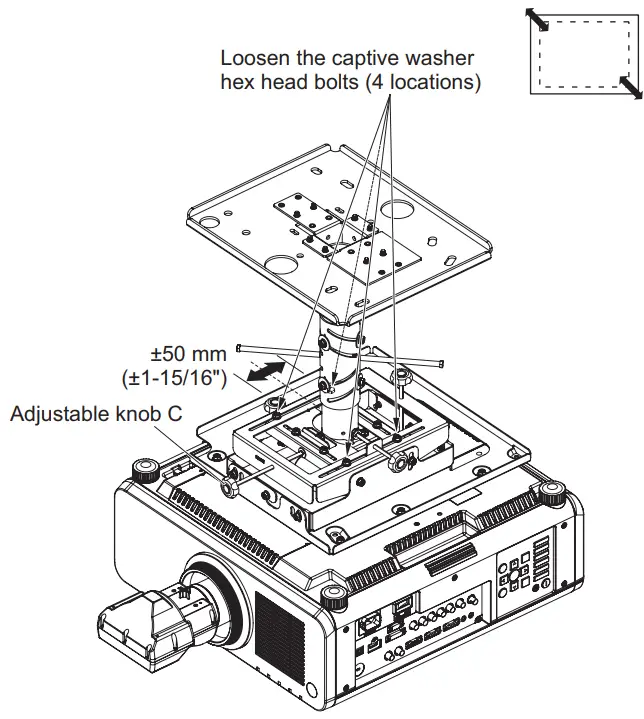 Loosen the captive washer hex head bolts (4 locations)

±50 mm
(±1-15/16")

Adjustable knob C