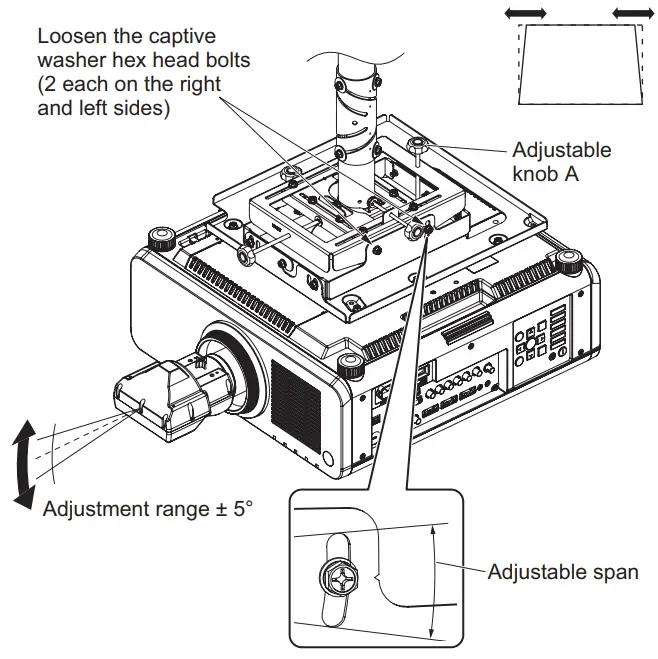 Loosen the captive washer hex head bolts (2 each on the right and left sides)

Adjustable knob A

Adjustment range ± 5°

Adjustable span