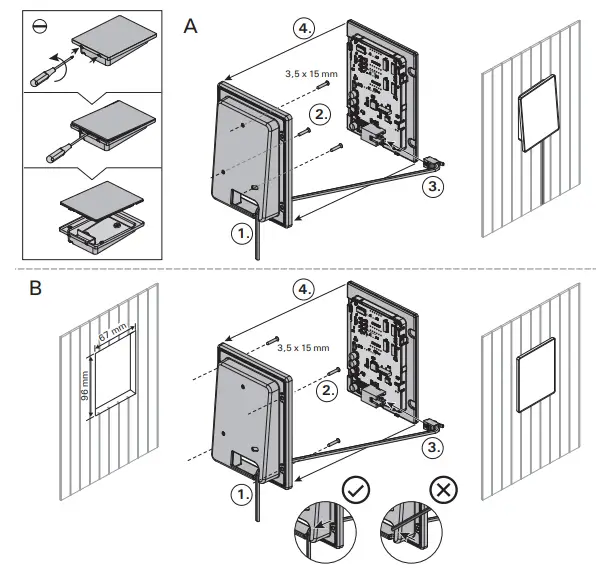 A

4.

3,5 x 15 mm

2.

3.

1.

B

67 mm

96 mm

4.

3,5 x 15 mm

2.

3.

1.