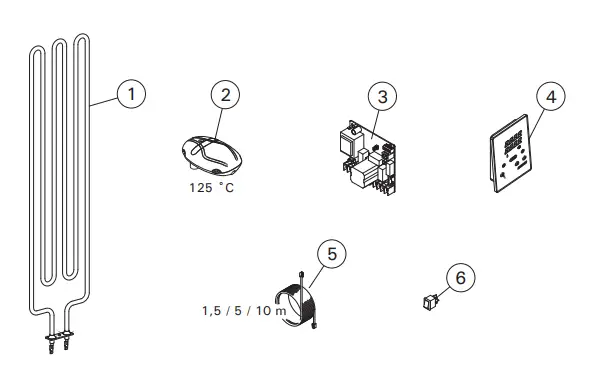 1
2
125 °C
3
4
5
1,5 / 5 / 10 m
6