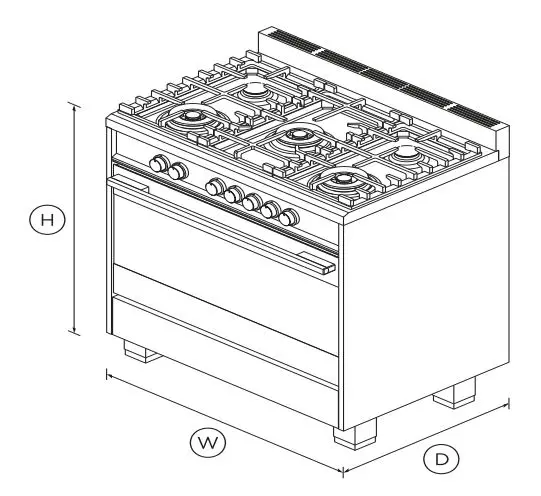 H

W

D