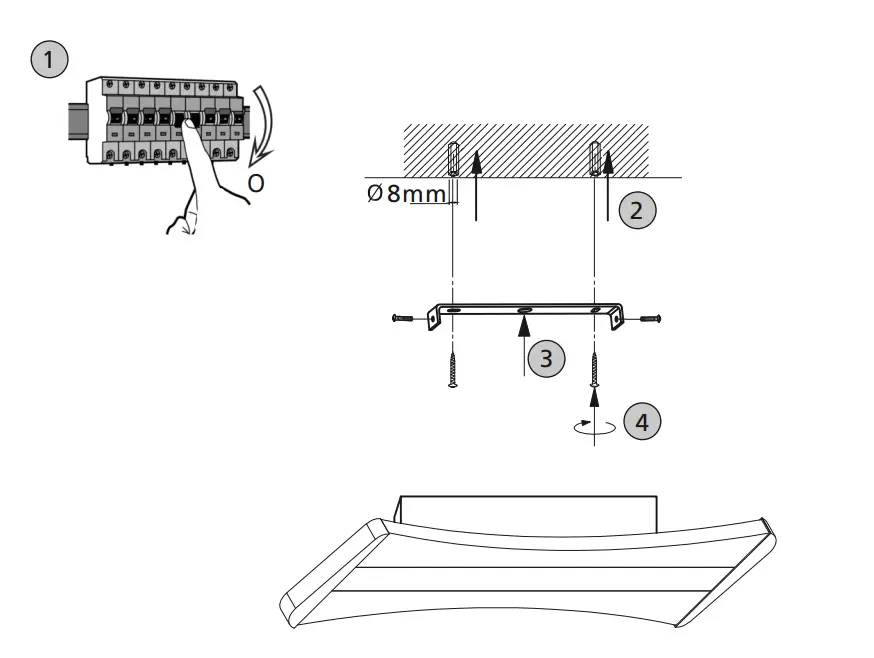 1

O

Ø8mm

2

3

4