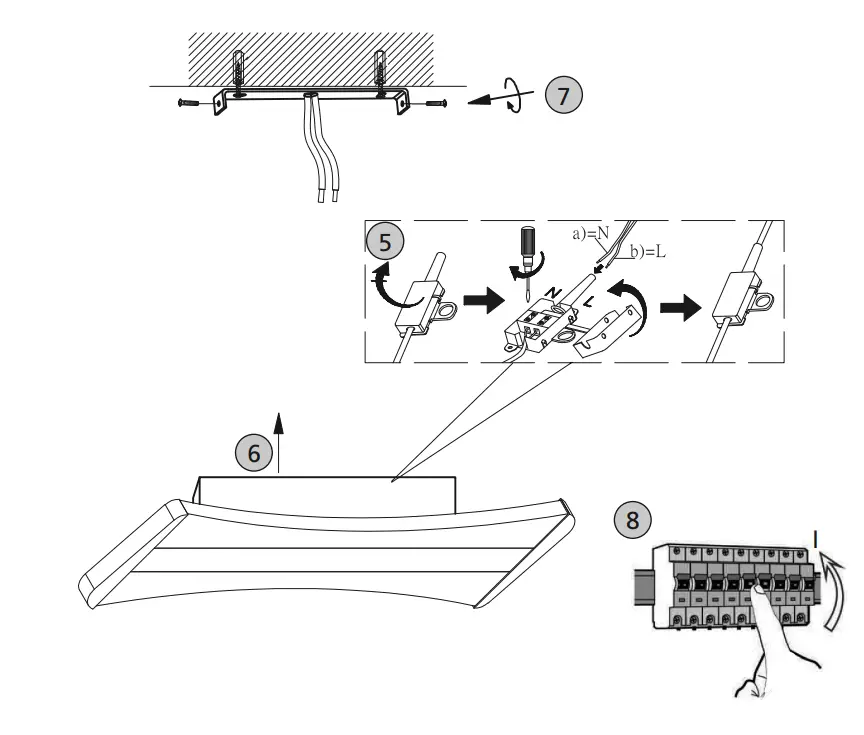 7

5

a)=N

b)=L

N

L

6

8

I