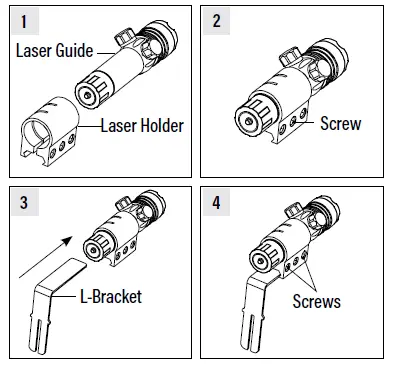 1

Laser Guide

Laser Holder

2

Screw

3

L-Bracket

4

Screws