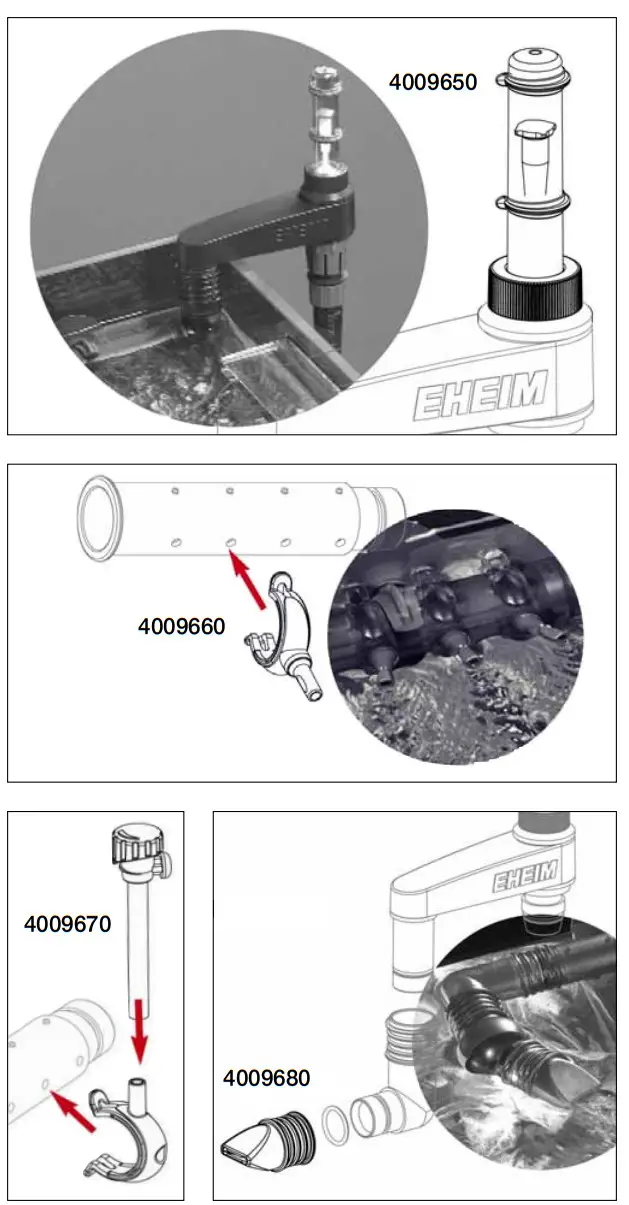 4009650

EHEIM

4009660

4009670

EHEIM

4009680