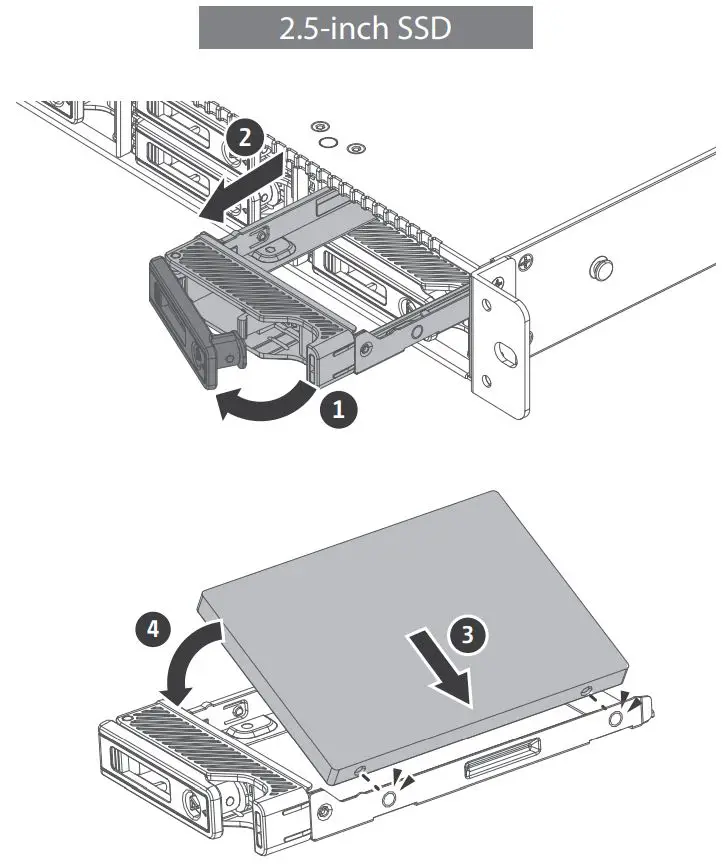 2.5-inch SSD

2

1

4

3