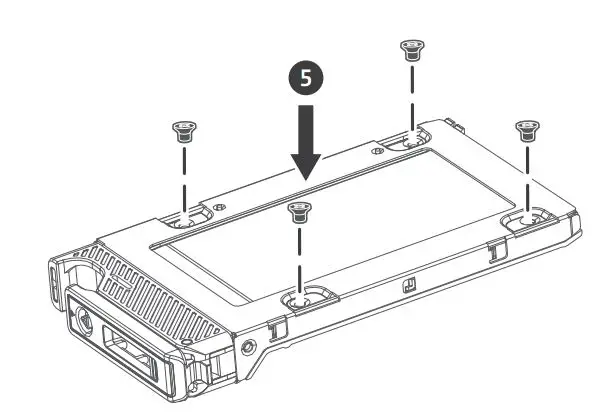 5