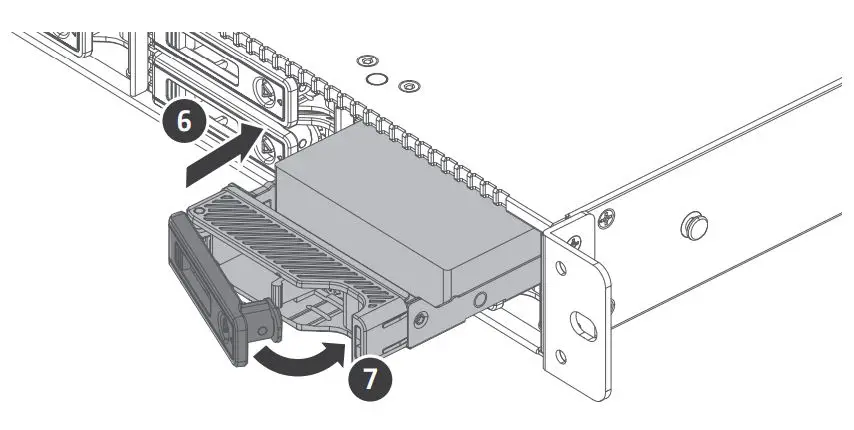 6

7