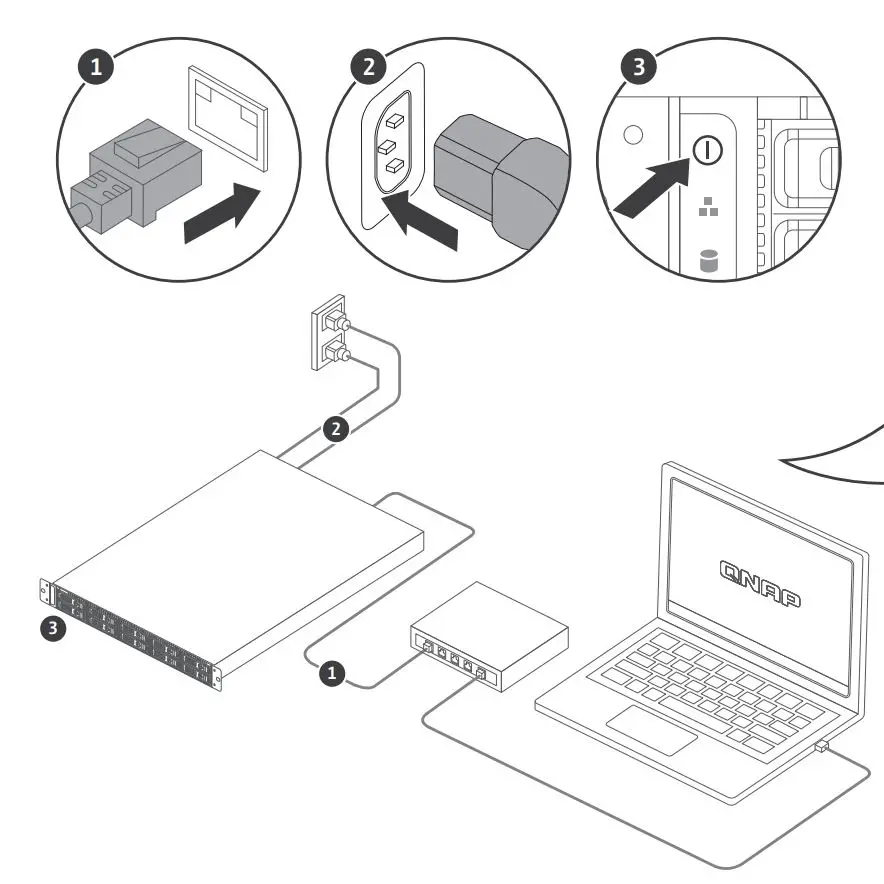 1
2
3
2
3
1
QNAP