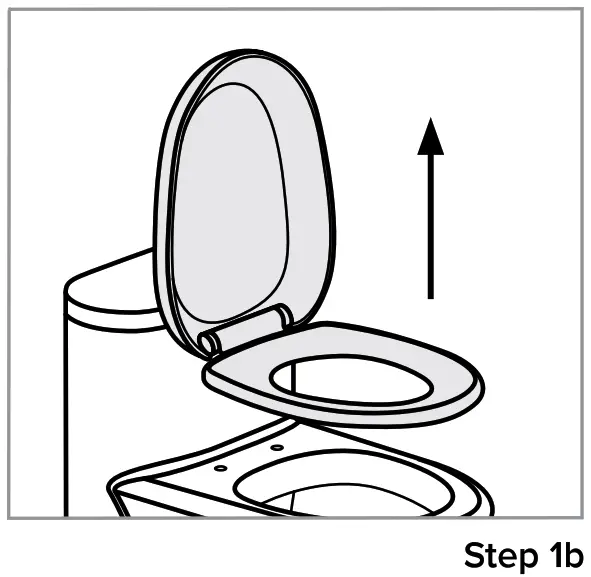 Step 1b