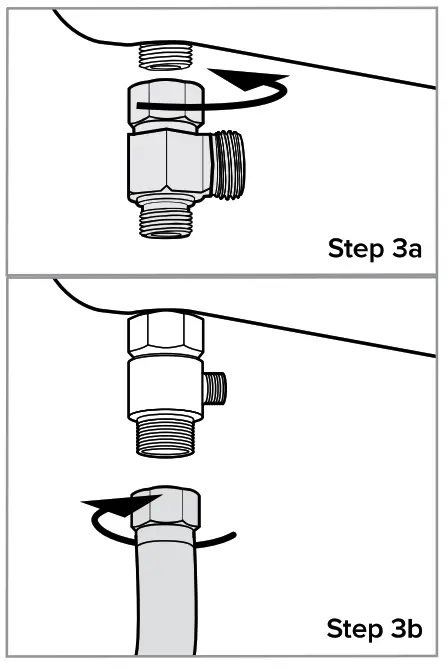 Step 3a

Step 3b