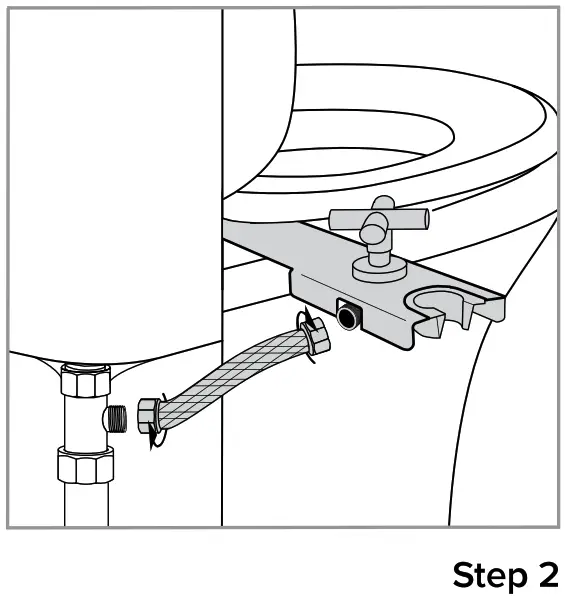 Step 2