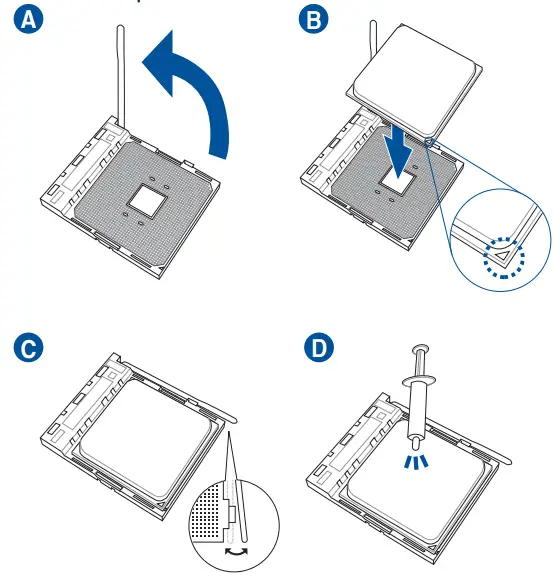 A

B

C

D