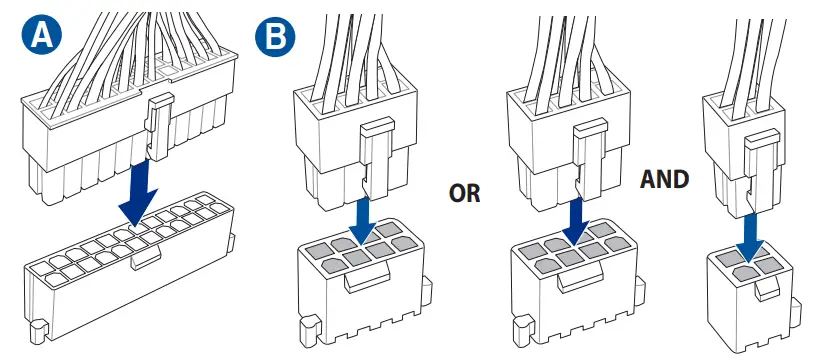 A

B

OR

AND