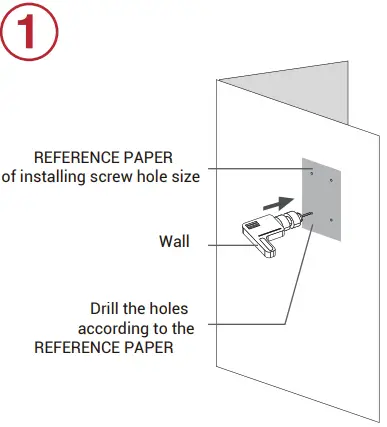 1

REFERENCE PAPER
of installing screw hole size

Wall

Drill the holes according to the REFERENCE PAPER