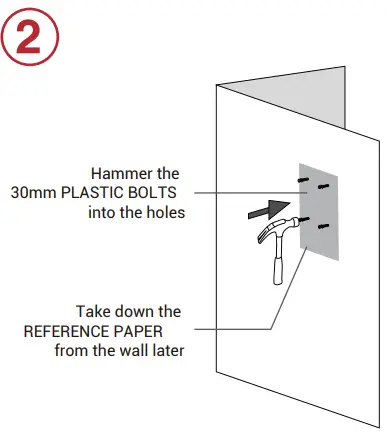 2

Hammer the 30mm PLASTIC BOLTS into the holes

Take down the REFERENCE PAPER from the wall later