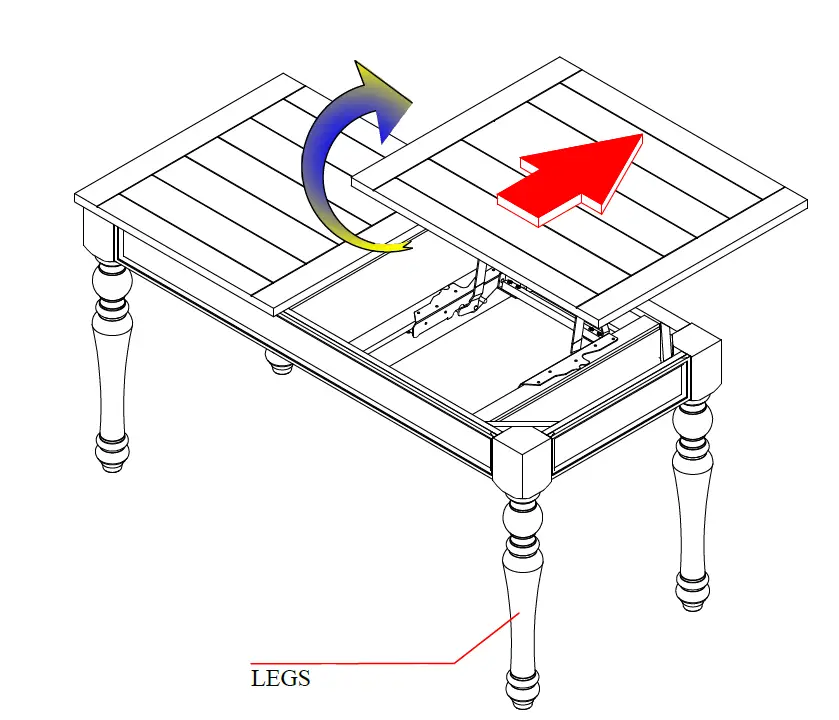 LEGS