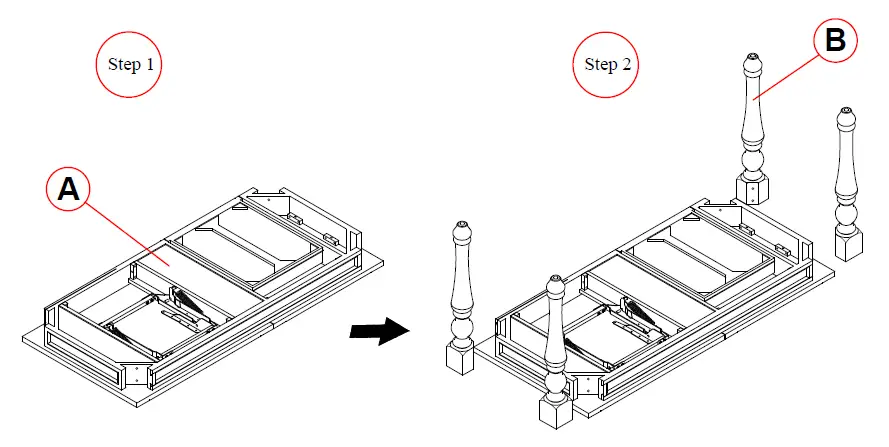 Step 1

A

Step 2

B